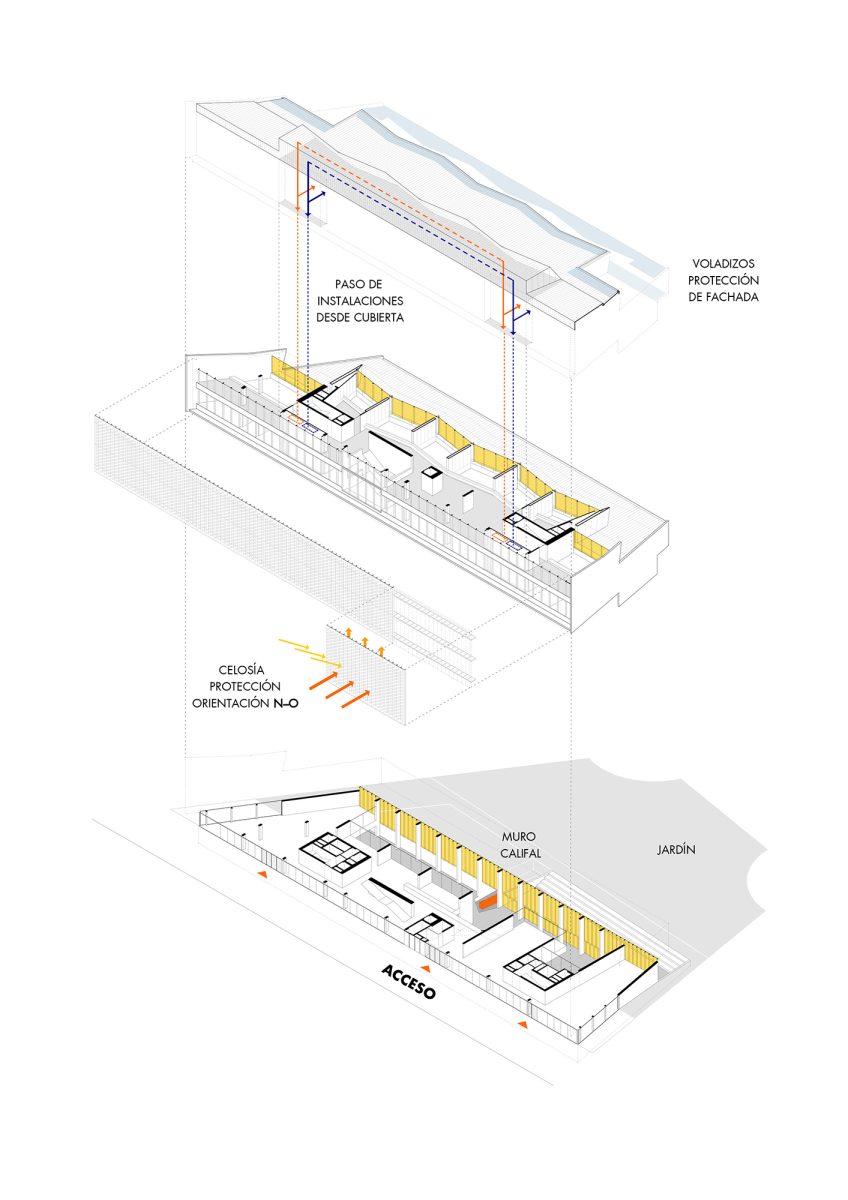 VOLADIZOS
PROTECCIÓN
DE FACHADA

PASO DE
INSTALACIONES
DESDE CUBIERTA

CELOSÍA
PROTECCIÓN
ORIENTACIÓN N–O

MURO
CALIFAL

JARDÍN

ACCESO